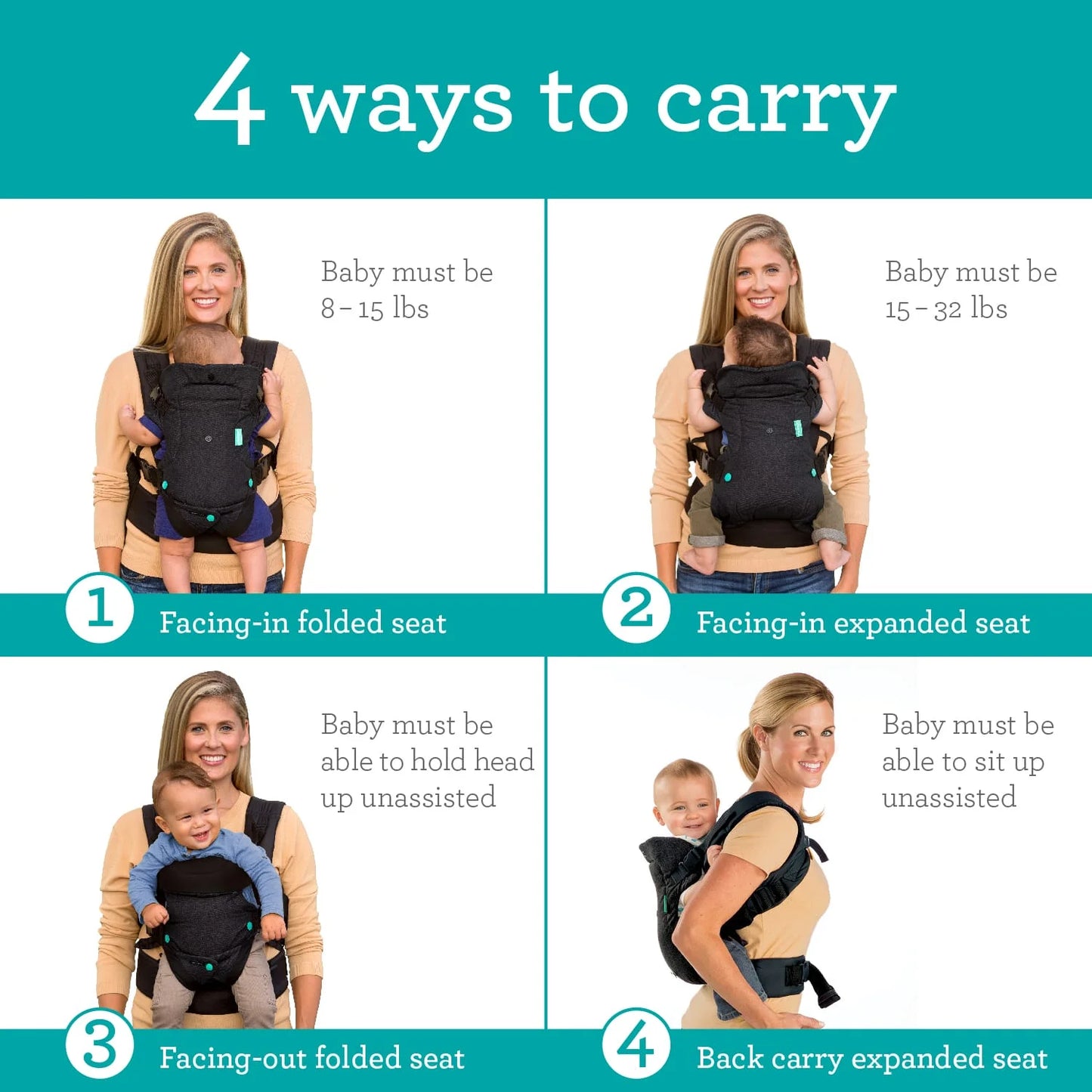 4 ways to carry

Baby must be 8 – 15 lbs

1 Facing-in folded seat

Baby must be 15 – 32 lbs

2 Facing-in expanded seat

Baby must be able to hold head up unassisted

3 Facing-out folded seat

Baby must be able to sit up unassisted

4 Back carry expanded seat